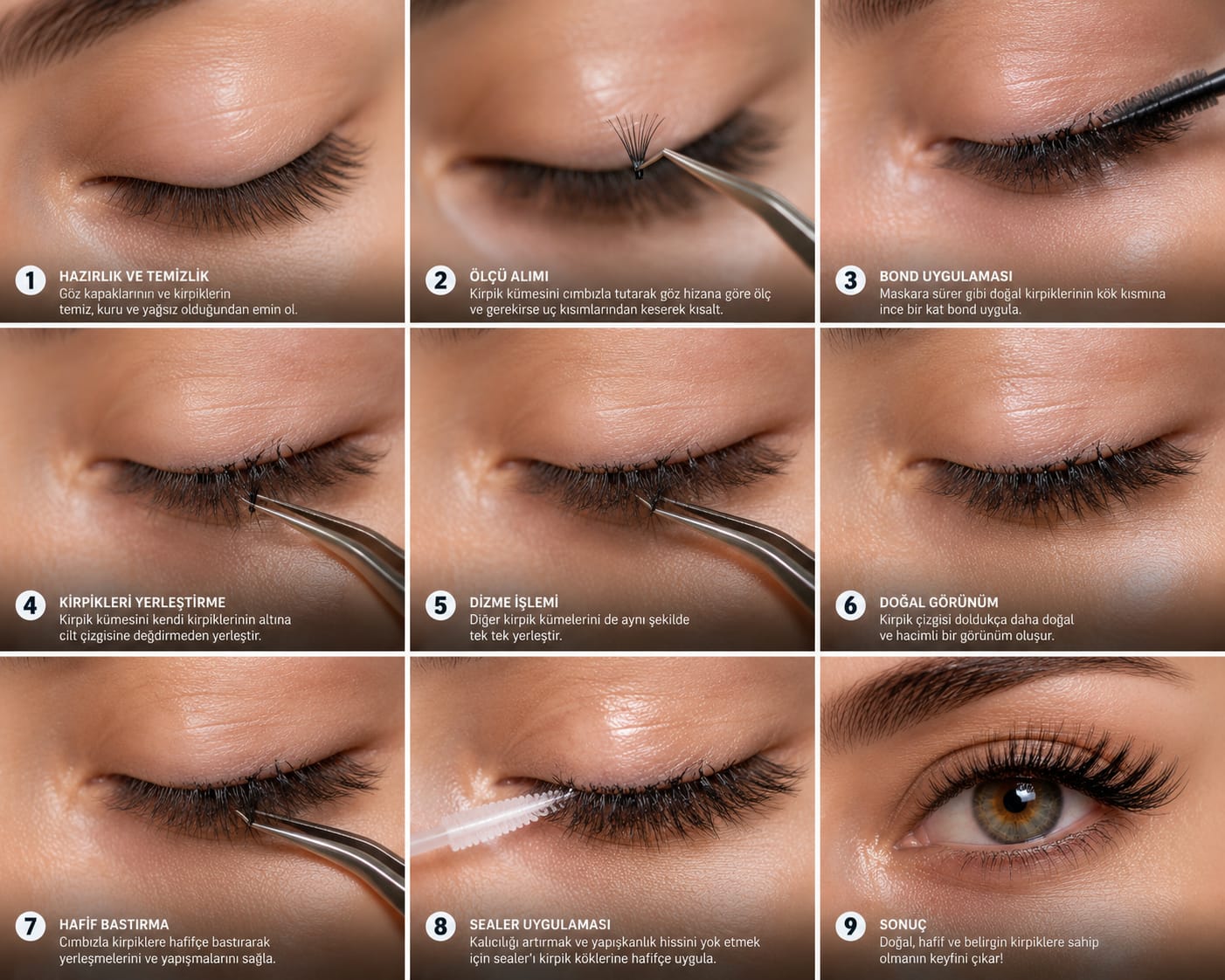 1 HAZIRLIK VE TEMİZLİK
Göz kapaklarının ve kirpiklerin temiz, kuru ve yağsız olduğundan emin ol.

2 ÖLÇÜ ALIMI
Kirpik kümesini cımbızla tutarak göz hizana göre ölç ve gerekirse uç kısımlarından keserek kısalt.

3 BOND UYGULAMASI
Maskara sürer gibi doğal kirpiklerinin kök kısmına ince bir kat bond uygula.

4 KİRPİKLERİ YERLEŞTİRME
Kirpik kümesini kendi kirpiklerinin altına cilt çizgisine değdirmeden yerleştir.

5 DİZME İŞLEMİ
Diğer kirpik kümelerini de aynı şekilde tek tek yerleştir.

6 DOĞAL GÖRÜNÜM
Kirpik çizgisi doldukça daha doğal ve hacimli bir görünüm oluşur.

7 HAFİF BASTIRMA
Cımbızla kirpiklere hafifçe bastırarak yerleşmelerini ve yapışmalarını sağla.

8 SEALER UYGULAMASI
Kalıcılığı artırmak ve yapışkanlık hissini yok etmek için sealer'ı kirpik köklerine hafifçe uygula.

9 SONUÇ
Doğal, hafif ve belirgin kirpiklere sahip olmanın keyfini çıkar!